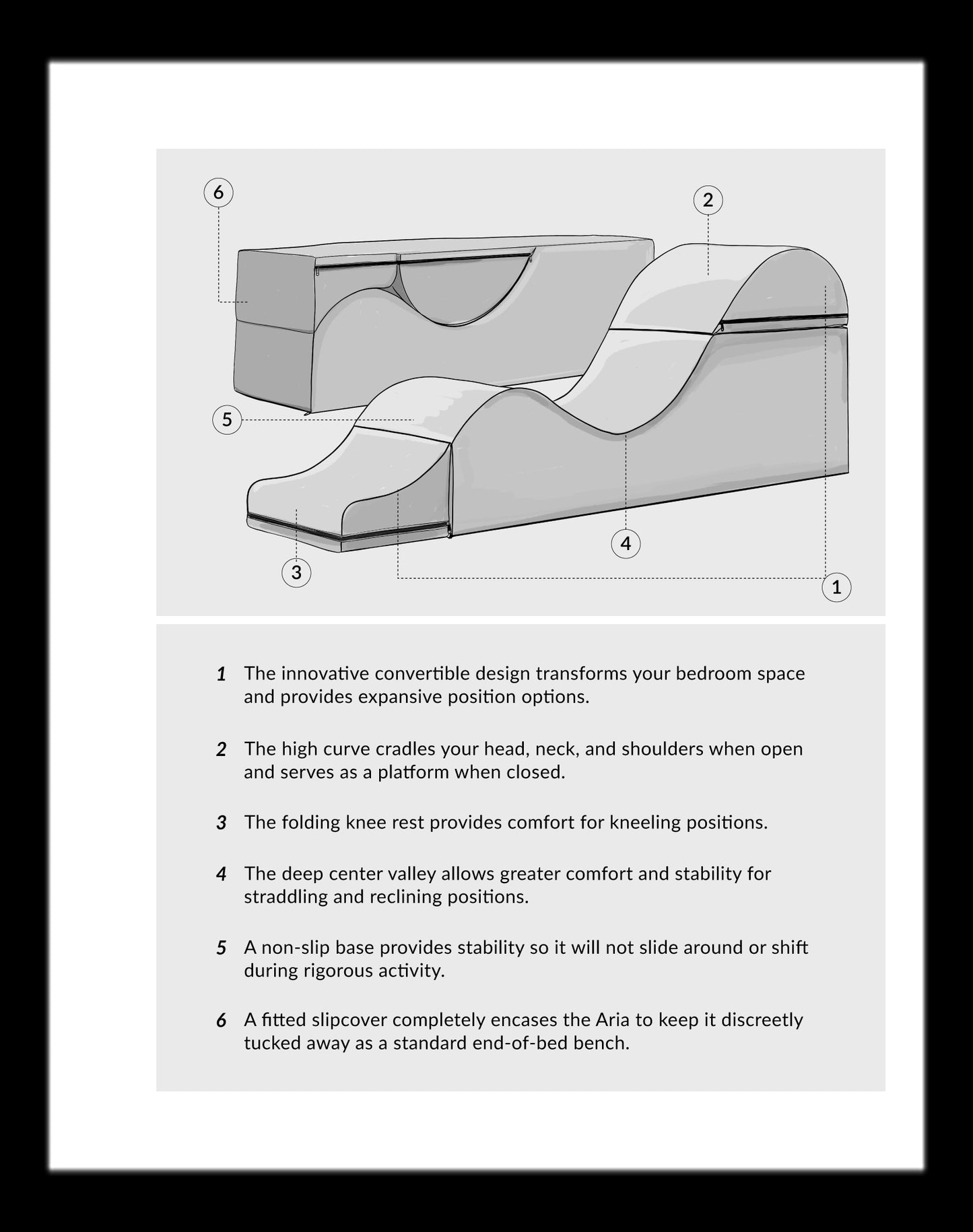 6

2

5

4

3

1

1 The innovative convertible design transforms your bedroom space and provides expansive position options.

2 The high curve cradles your head, neck, and shoulders when open and serves as a platform when closed.

3 The folding knee rest provides comfort for kneeling positions.

4 The deep center valley allows greater comfort and stability for straddling and reclining positions.

5 A non-slip base provides stability so it will not slide around or shift during rigorous activity.

6 A fitted slipcover completely encases the Aria to keep it discreetly tucked away as a standard end-of-bed bench.